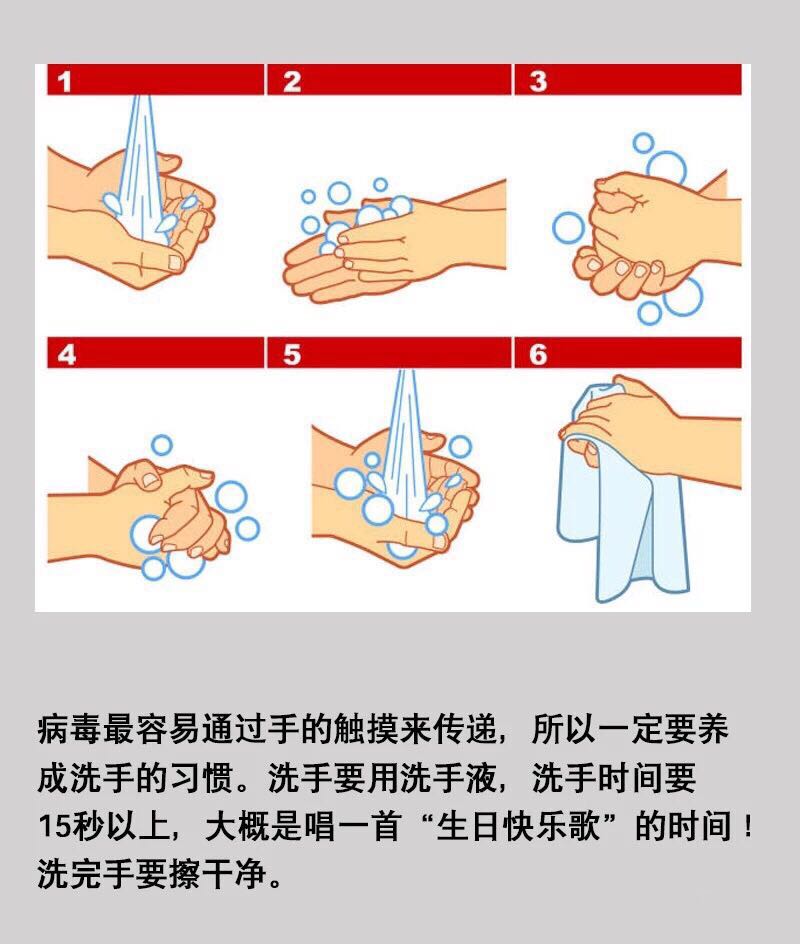 1

2

3

4

5

6

病毒最容易通过手的触摸来传递，所以一定要养成洗手的习惯。洗手要用洗手液，洗手时间要15秒以上，大概是唱一首“生日快乐歌”的时间！洗完手要擦干净。